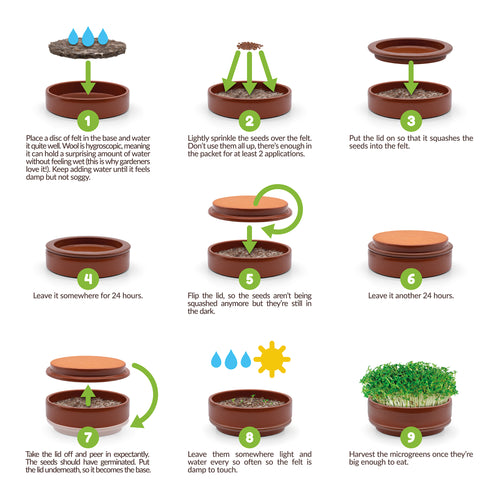 1
Place a disc of felt in the base and water it quite well. Wool is hygroscopic, meaning it can hold a surprising amount of water without feeling wet (this is why gardeners love it!). Keep adding water until it feels damp but not soggy.

2
Lightly sprinkle the seeds over the felt. Don't use them all up, there's enough in the packet for at least 2 applications.

3
Put the lid on so that it squashes the seeds into the felt.

4
Leave it somewhere for 24 hours.

5
Flip the lid, so the seeds aren't being squashed anymore but they're still in the dark.

6
Leave it another 24 hours.

7
Take the lid off and peer in expectantly. The seeds should have germinated. Put the lid underneath, so it becomes the base.

8
Leave them somewhere light and water every so often so the felt is damp to touch.

9
Harvest the microgreens once they're big enough to eat.